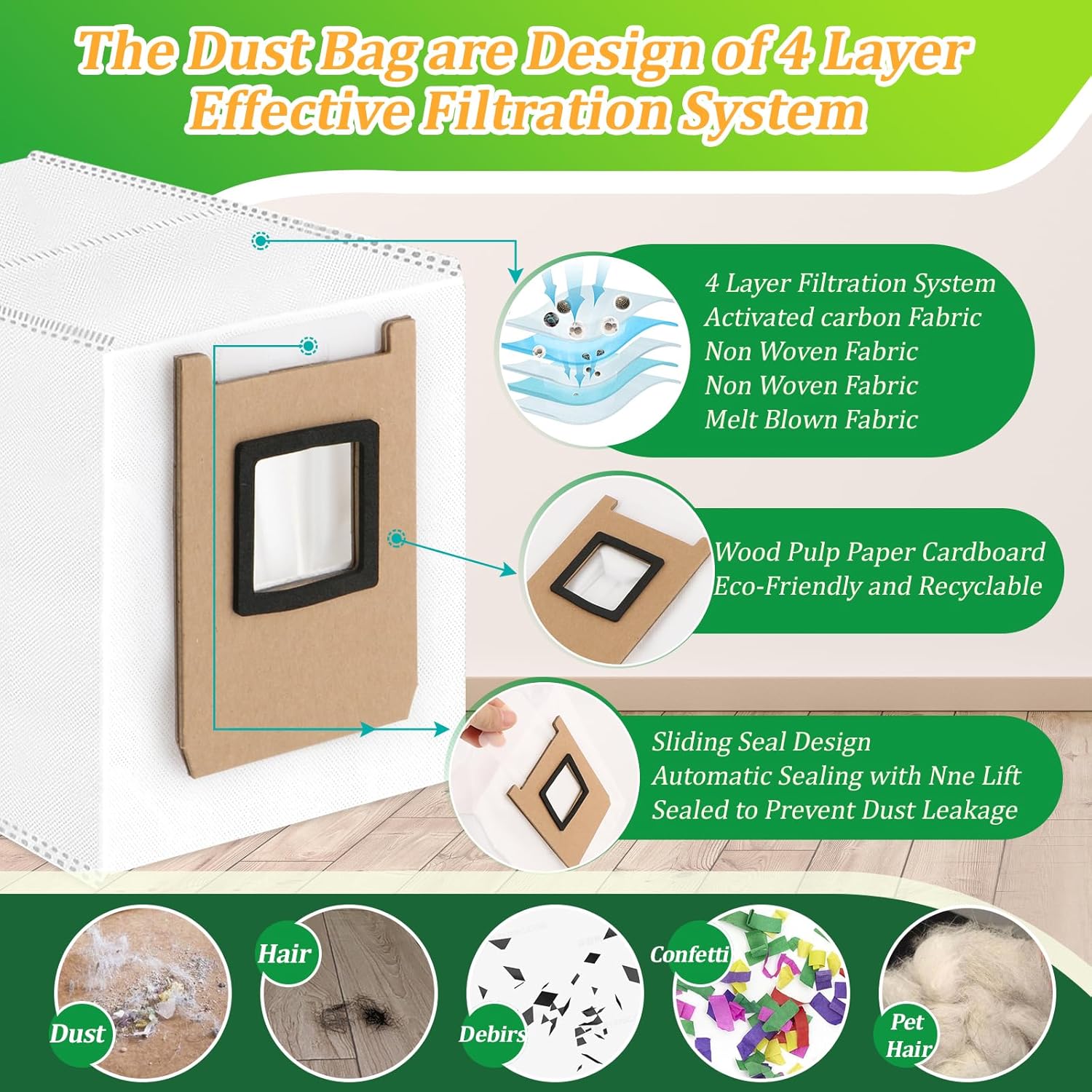 The Dust Bag are Design of 4 Layer Effective Filtration System

4 Layer Filtration System
Activated carbon Fabric
Non Woven Fabric
Non Woven Fabric
Melt Blown Fabric

Wood Pulp Paper Cardboard
Eco-Friendly and Recyclable

Sliding Seal Design
Automatic Sealing with Nne Lift
Sealed to Prevent Dust Leakage

Dust

Hair

Debirs

Confetti

Pet Hair